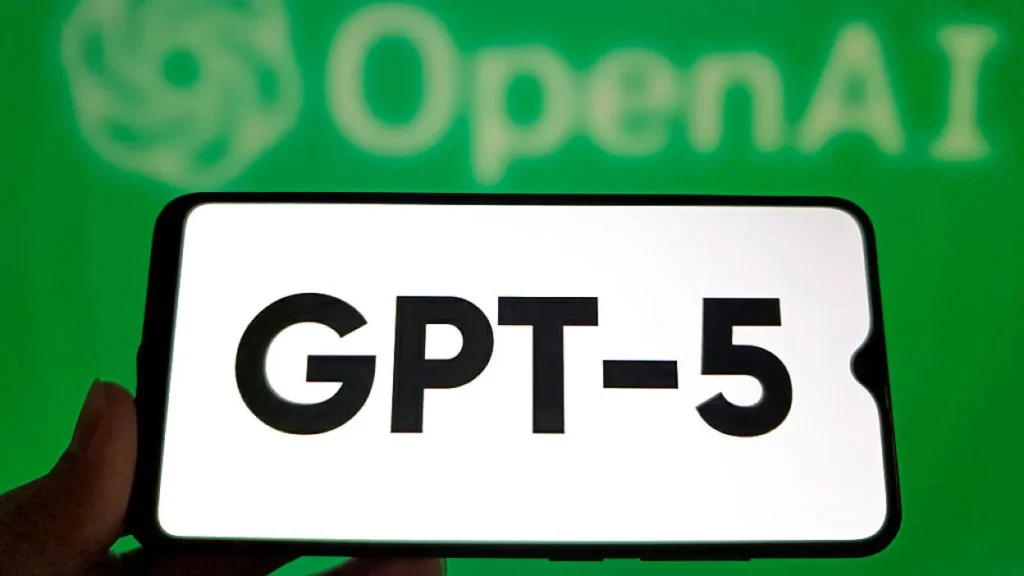 OpenAI

GPT-5