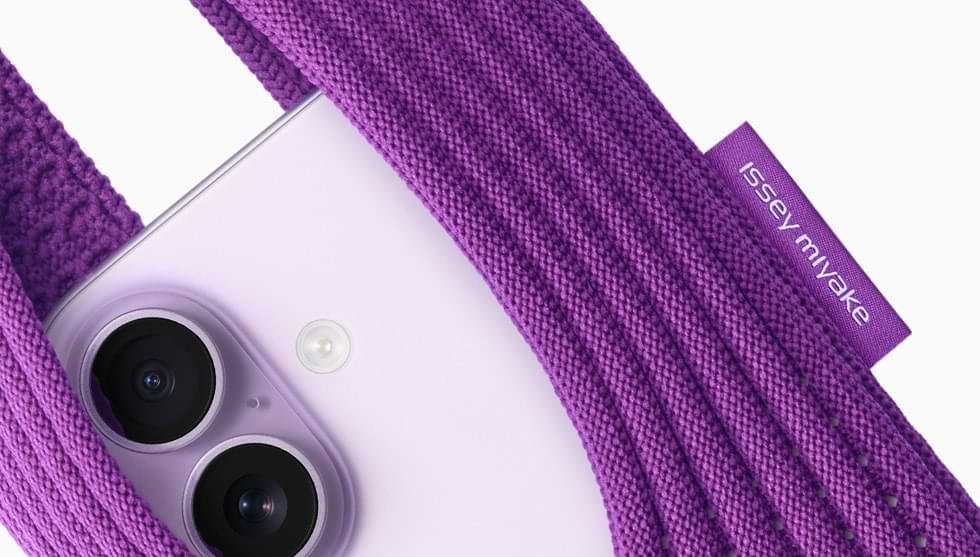 issey miyake